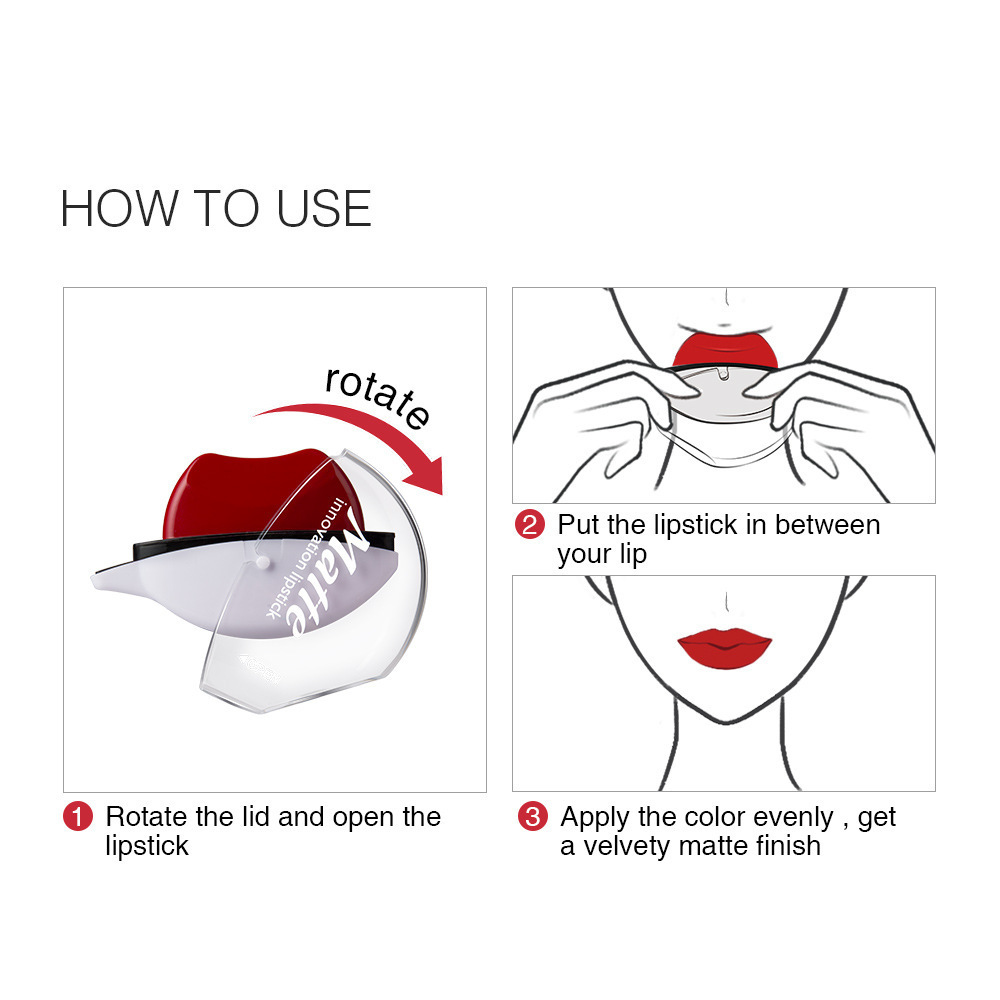 HOW TO USE

rotate

Matte
innovation lipstick

1 Rotate the lid and open the lipstick

2 Put the lipstick in between your lip

3 Apply the color evenly , get a velvety matte finish